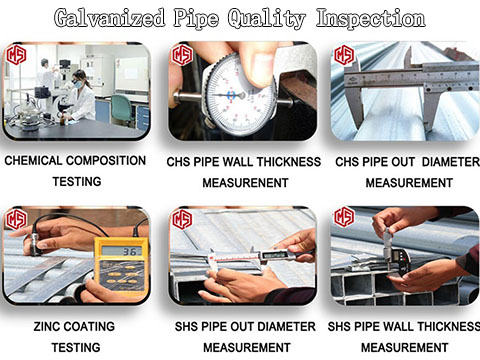 Galvanized Pipe Quality Inspection

MS

CHEMICAL COMPOSITION TESTING

MS

CHS PIPE WALL THICKNESS MEASURENENT

MS

CHS PIPE OUT DIAMETER MEASUREMENT

MS

36

ZINC COATING TESTING

MS

SHS PIPE OUT DIAMETER MEASUREMENT

MS

SHS PIPE WALL THICKNESS MEASUREMENT